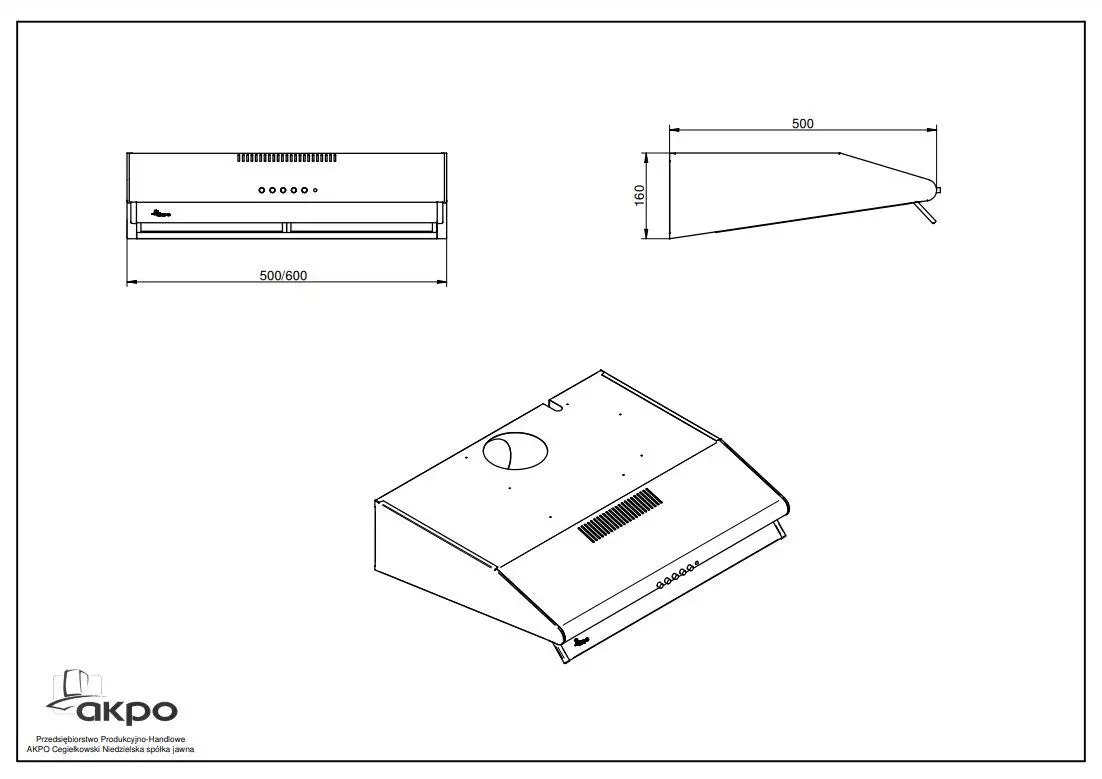 500/600

500

160

akpo

Przedsiębiorstwo Produkcyjno-Handlowe
AKPO Cegiełkowski Niedzielska spółka jawna