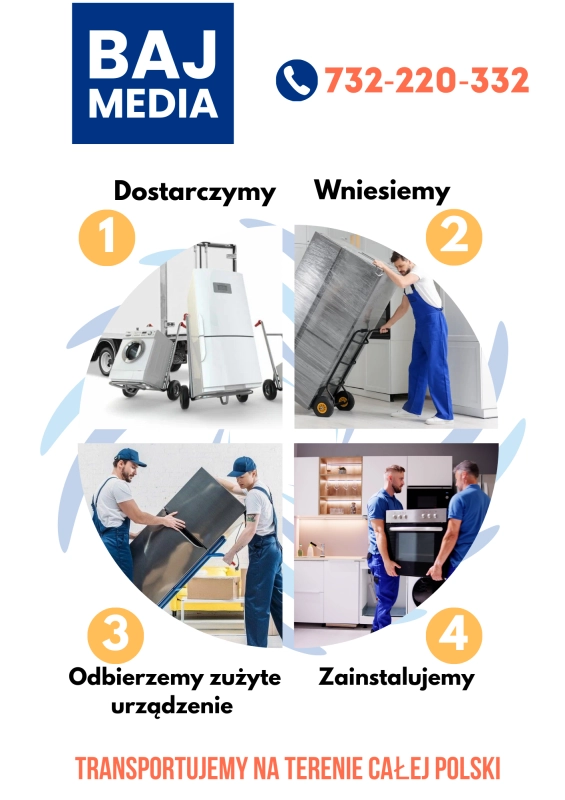 BAJ MEDIA

732-220-332

Dostarczymy

1

Wniesiemy

2

3

Odbierzemy zużyte urządzenie

4

Zainstalujemy

TRANSPORTUJEMY NA TERENIE CAŁEJ POLSKI